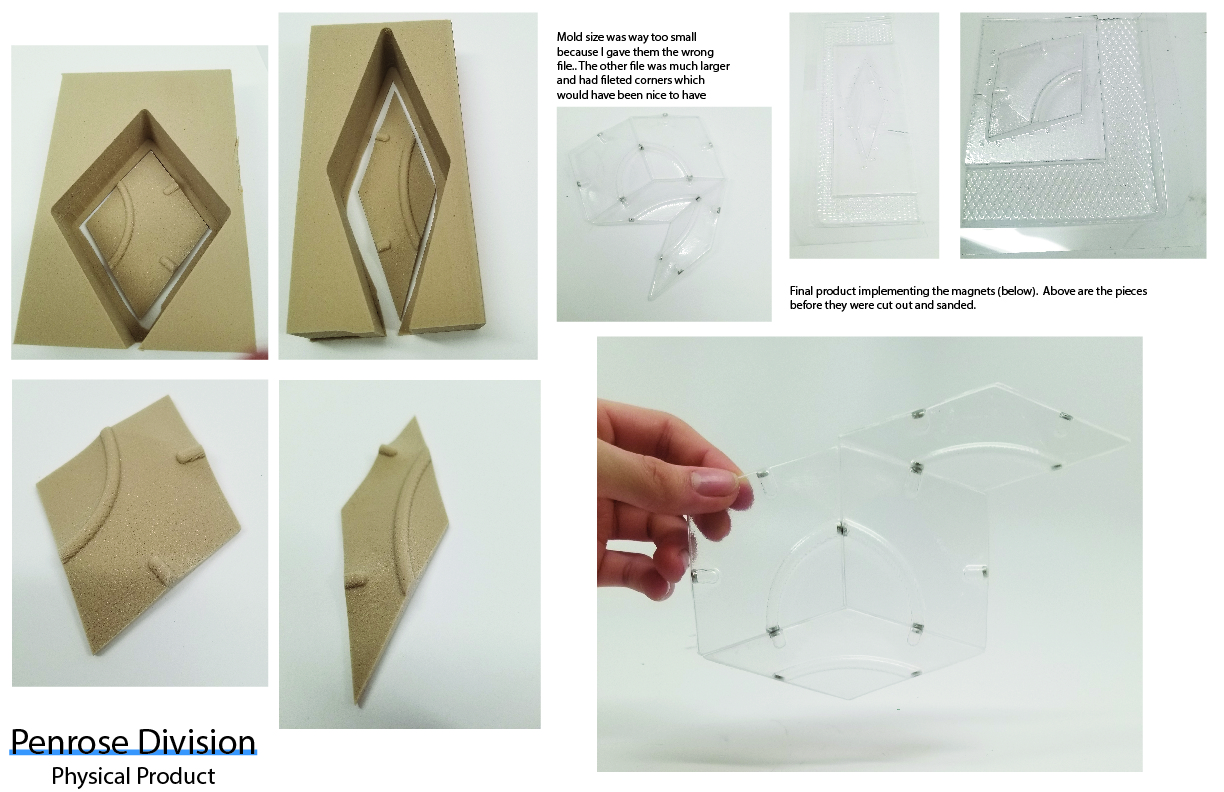 Mold size was way too small because I gave them the wrong file.. The other file was much larger and had fileted corners which would have been nice to have

Final product implementing the magnets (below). Above are the pieces before they were cut out and sanded.

Penrose Division
Physical Product