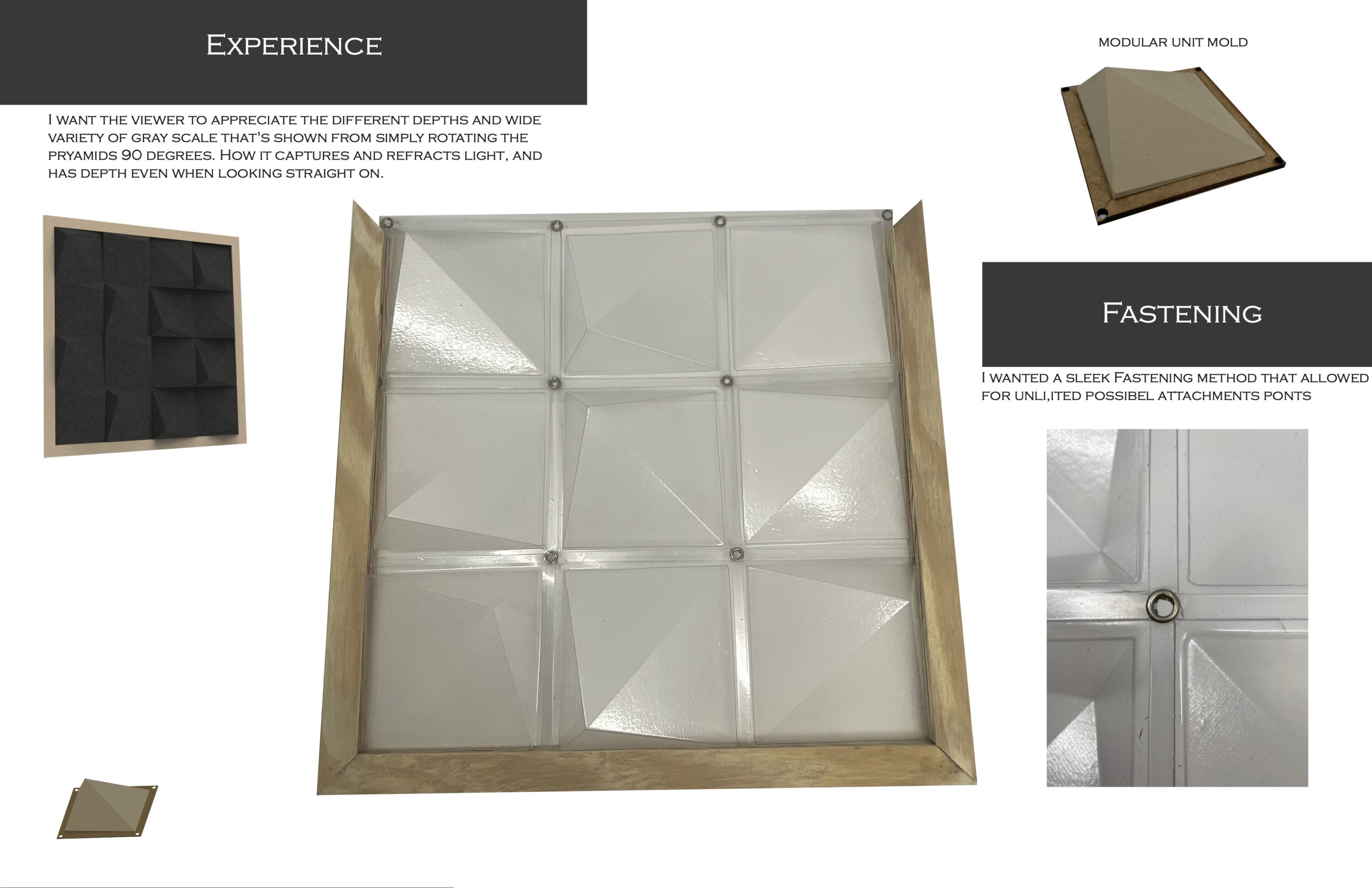 Experience

I want the viewer to appreciate the different depths and wide variety of gray scale that's shown from simply rotating the pryamids 90 degrees. How it captures and refracts light, and has depth even when looking straight on.

modular unit mold

Fastening

I wanted a sleek Fastening method that allowed for unli,ited possibel attachments ponts