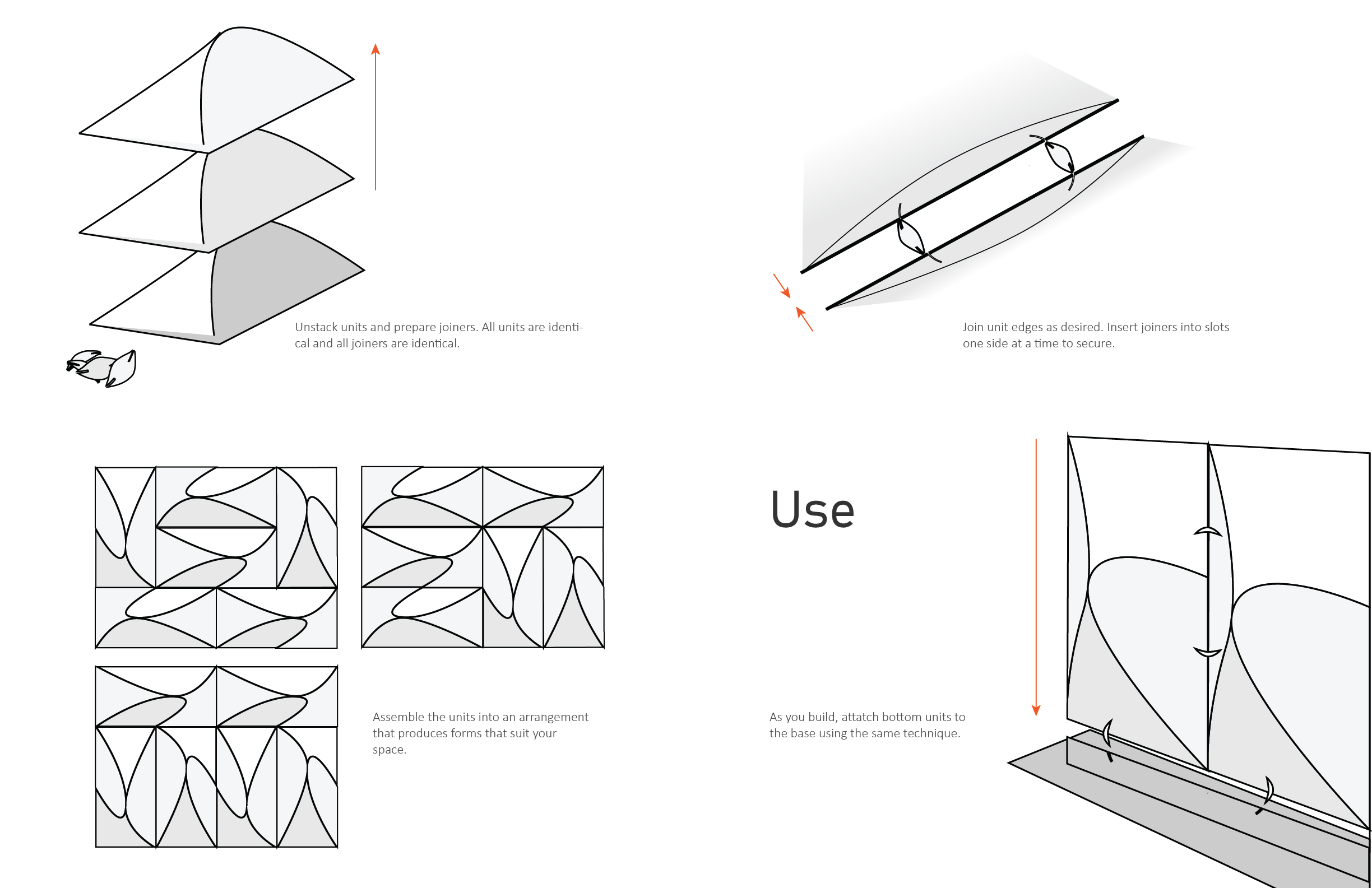 Unstack units and prepare joiners. All units are identical and all joiners are identical.

Join unit edges as desired. Insert joiners into slots one side at a time to secure.

Use

Assemble the units into an arrangement that produces forms that suit your space.

As you build, attatch bottom units to the base using the same technique.