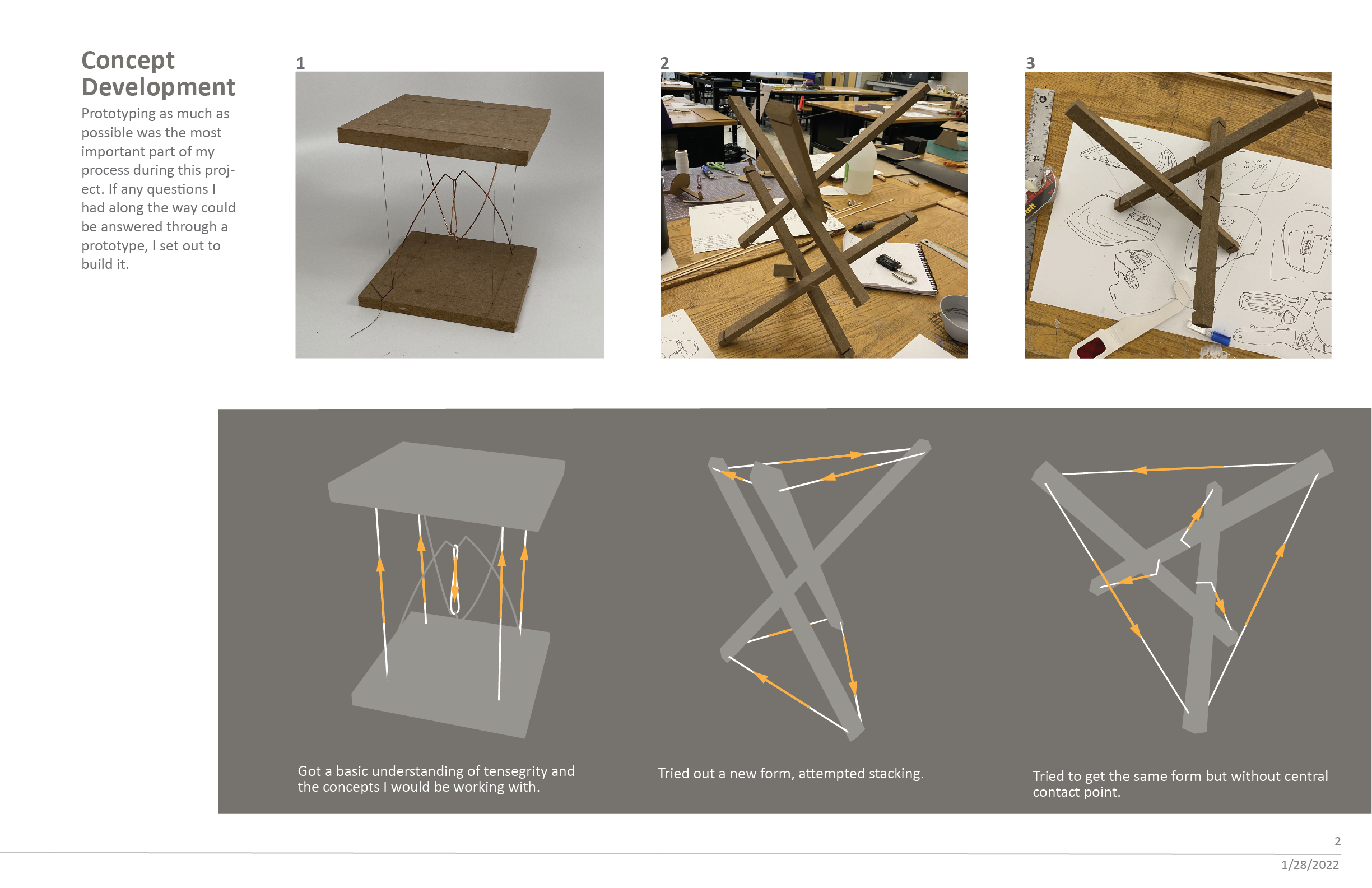 Concept Development

Prototyping as much as possible was the most important part of my process during this project. If any questions I had along the way could be answered through a prototype, I set out to build it.

1

2

3

Got a basic understanding of tensegrity and the concepts I would be working with.

Tried out a new form, attempted stacking.

Tried to get the same form but without central contact point.

2

1/28/2022