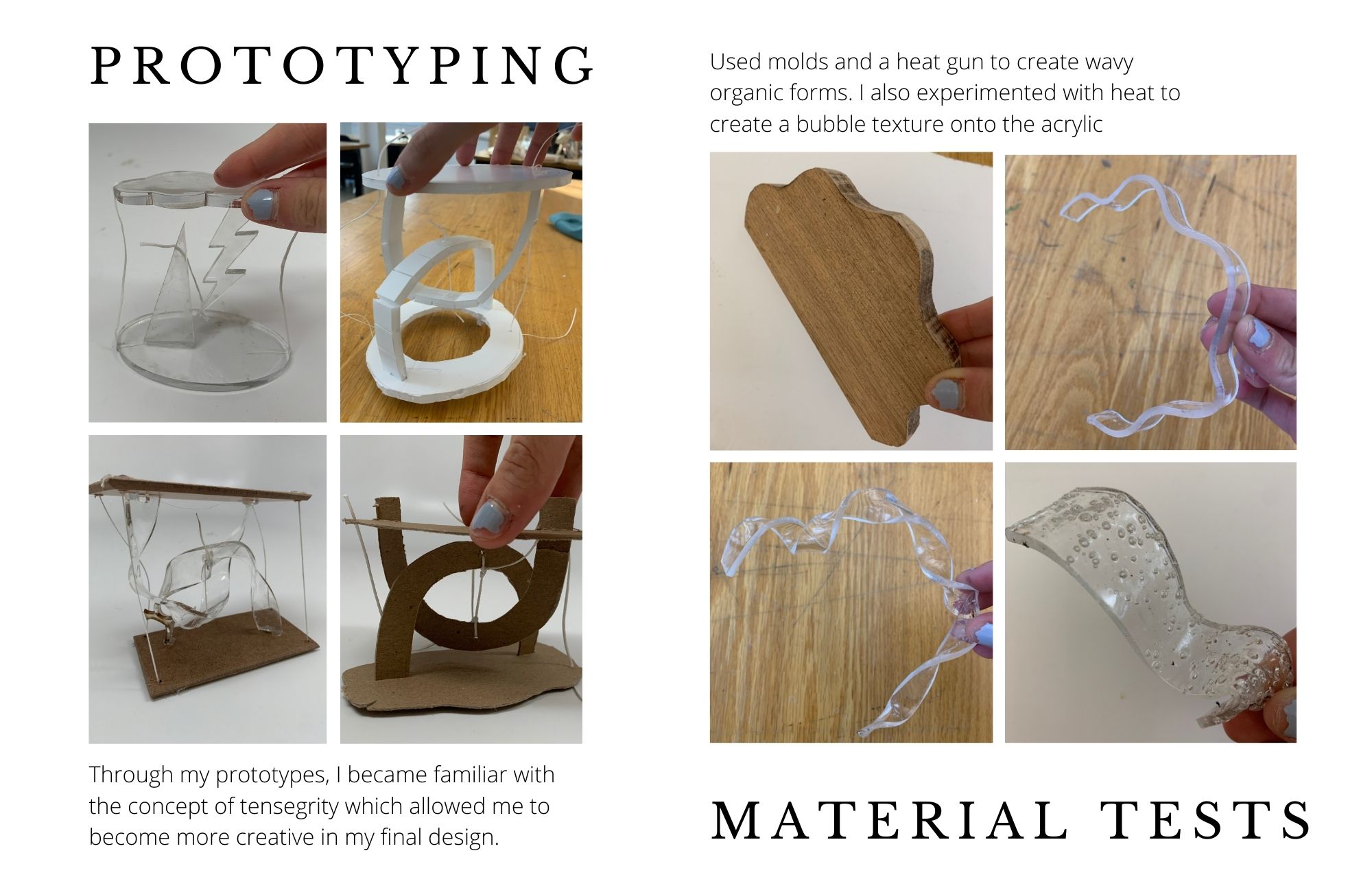 PROTOTYPING

Through my prototypes, I became familiar with the concept of tensegrity which allowed me to become more creative in my final design.

Used molds and a heat gun to create wavy organic forms. I also experimented with heat to create a bubble texture onto the acrylic

MATERIAL TESTS