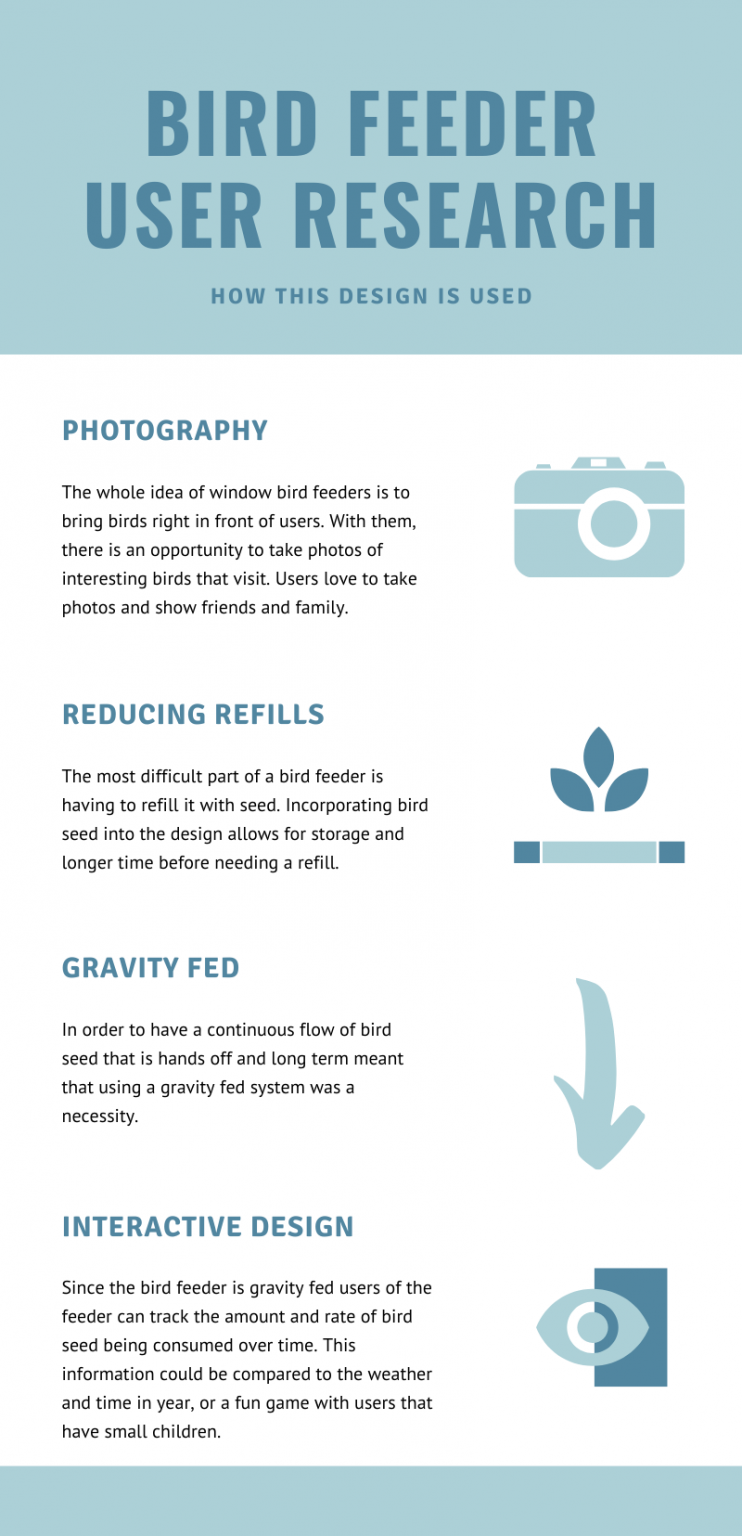 BIRD FEEDER USER RESEARCH

HOW THIS DESIGN IS USED

PHOTOGRAPHY

The whole idea of window bird feeders is to bring birds right in front of users. With them, there is an opportunity to take photos of interesting birds that visit. Users love to take photos and show friends and family.

REDUCING REFILLS

The most difficult part of a bird feeder is having to refill it with seed. Incorporating bird seed into the design allows for storage and longer time before needing a refill.

GRAVITY FED

In order to have a continuous flow of bird seed that is hands off and long term meant that using a gravity fed system was a necessity.

INTERACTIVE DESIGN

Since the bird feeder is gravity fed users of the feeder can track the amount and rate of bird seed being consumed over time. This information could be compared to the weather and time in year, or a fun game with users that have small children.