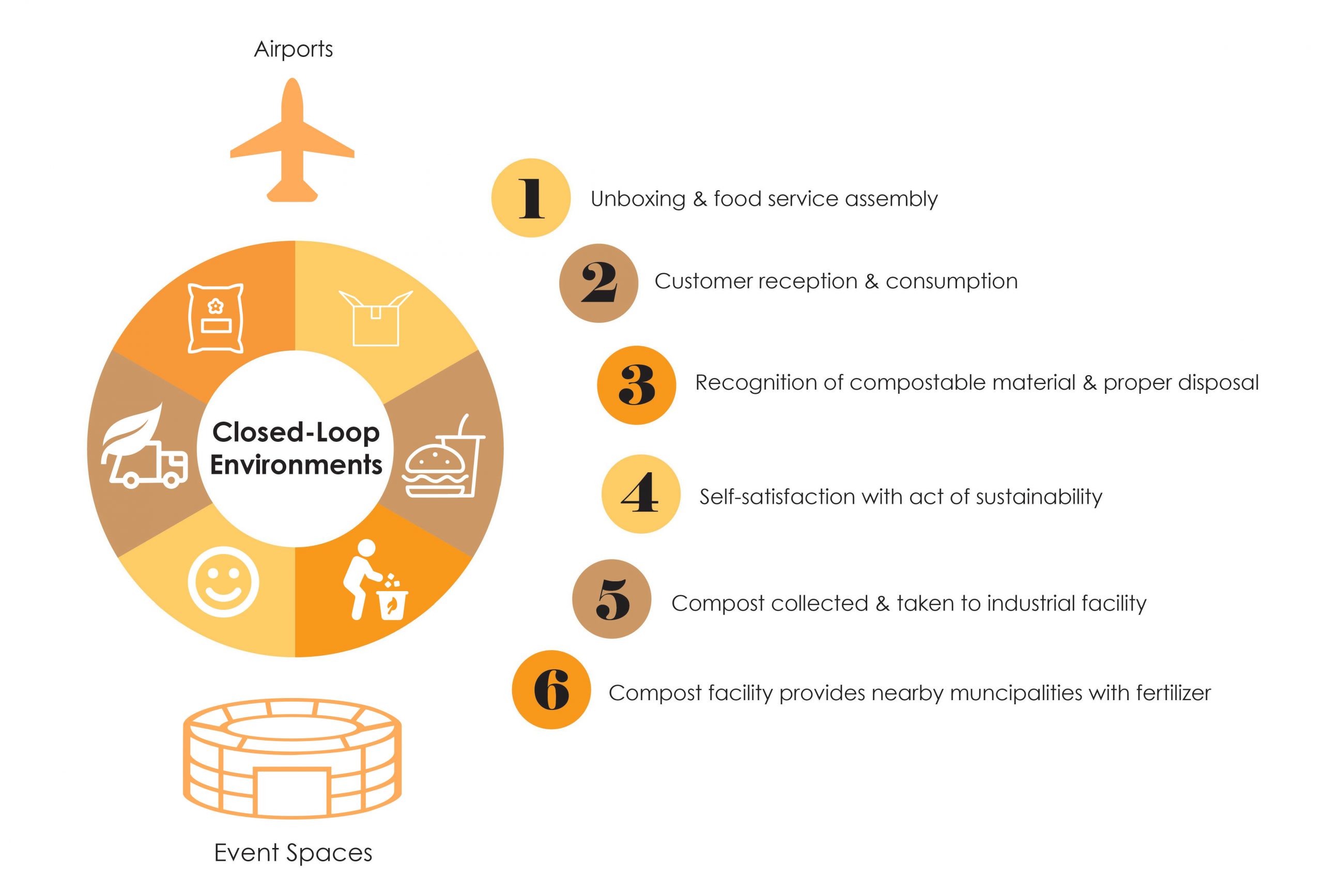 Airports

Closed-Loop Environments

Event Spaces

1 Unboxing & food service assembly

2 Customer reception & consumption

3 Recognition of compostable material & proper disposal

4 Self-satisfaction with act of sustainability

5 Compost collected & taken to industrial facility

6 Compost facility provides nearby muncipalities with fertilizer