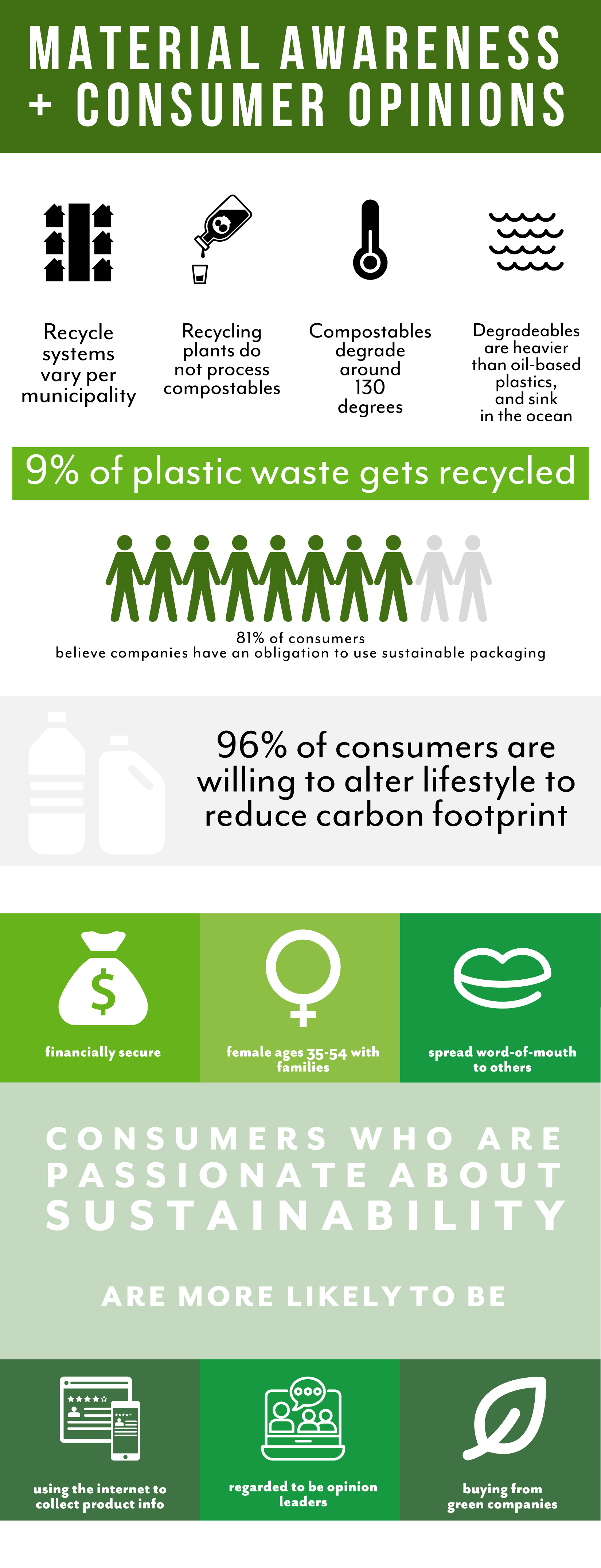 MATERIAL AWARENESS + CONSUMER OPINIONS

Recycle systems vary per municipality

Recycling plants do not process compostables

Compostables degrade around 130 degrees

Degradeables are heavier than oil-based plastics, and sink in the ocean

9% of plastic waste gets recycled

81% of consumers
believe companies have an obligation to use sustainable packaging

96% of consumers are willing to alter lifestyle to reduce carbon footprint

financially secure

female ages 35-54 with families

spread word-of-mouth to others

CONSUMERS WHO ARE PASSIONATE ABOUT SUSTAINABILITY

ARE MORE LIKELY TO BE

using the internet to collect product info

regarded to be opinion leaders

buying from green companies