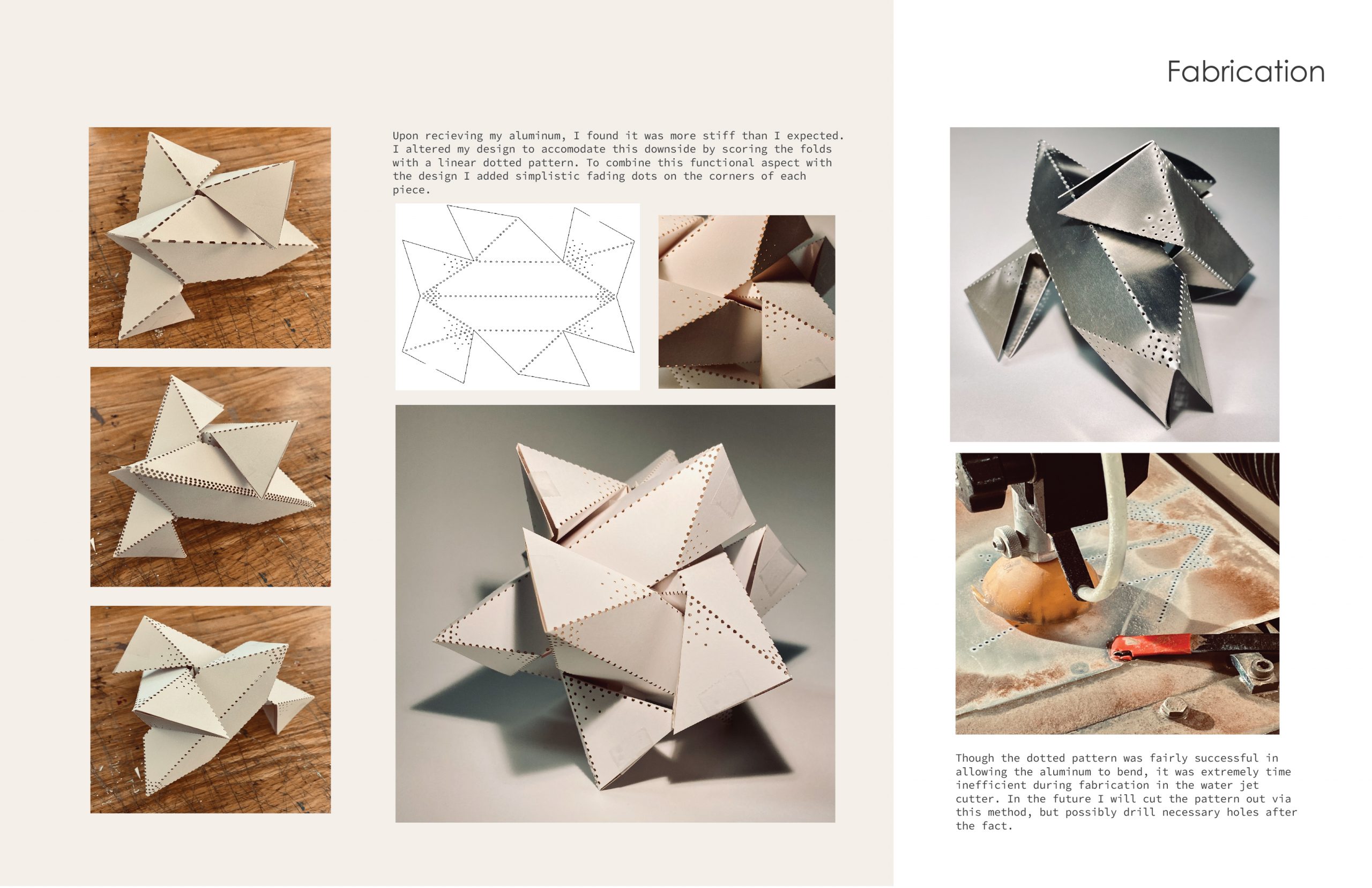 Fabrication

Upon recieving my aluminum, I found it was more stiff than I expected. I altered my design to accomodate this downside by scoring the folds with a linear dotted pattern. To combine this functional aspect with the design I added simplistic fading dots on the corners of each piece.

Though the dotted pattern was fairly successful in allowing the aluminum to bend, it was extremely time inefficient during fabrication in the water jet cutter. In the future I will cut the pattern out via this method, but possibly drill necessary holes after the fact.